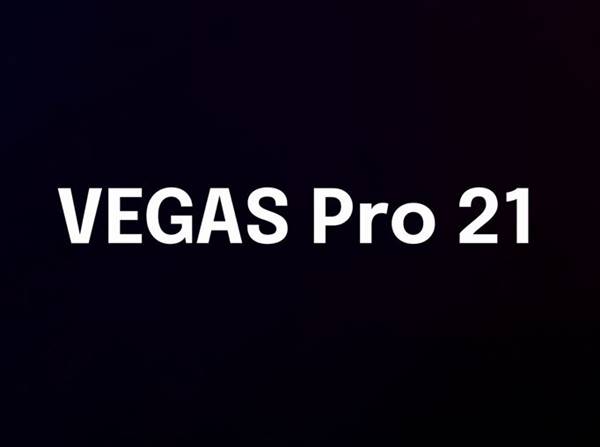 VEGAS Pro 21